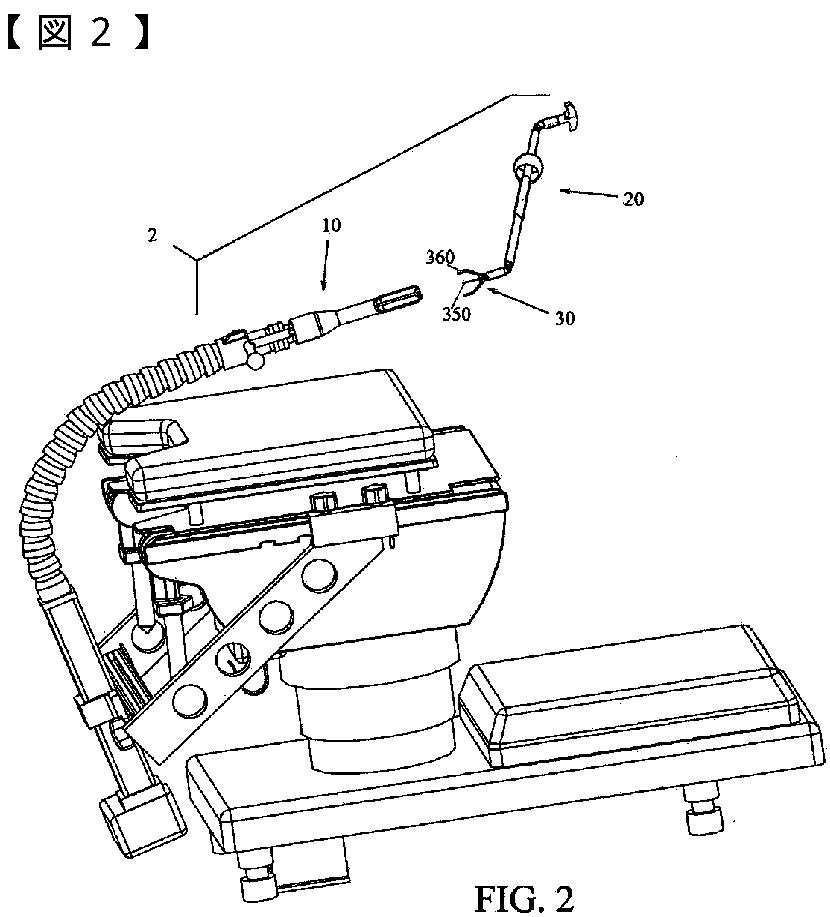 【図2】

2

10

20

360

350

30

FIG. 2